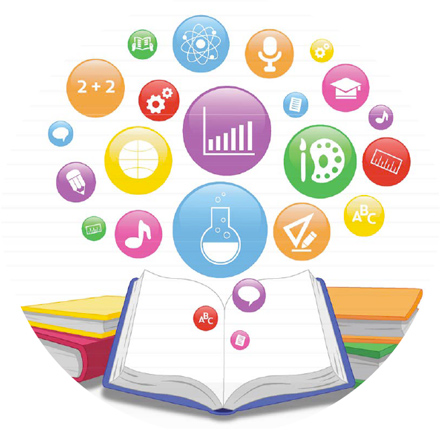 2 + 2

ABC

ABC